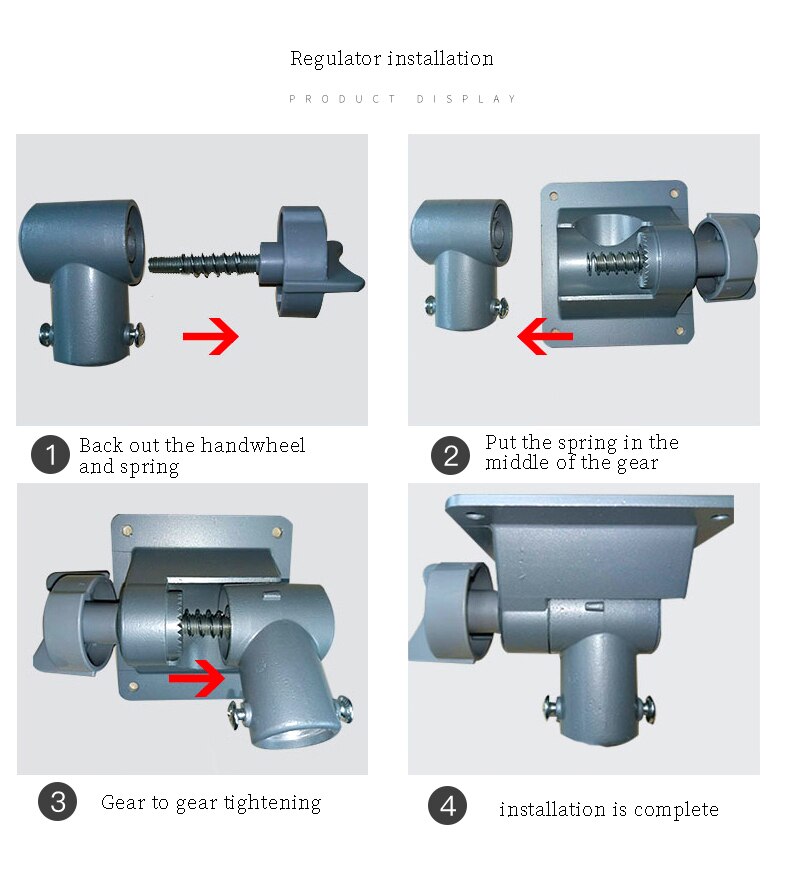 Regulator installation

PRODUCT DISPLAY

1 Back out the handwheel and spring

2 Put the spring in the middle of the gear

3 Gear to gear tightening

4 installation is complete