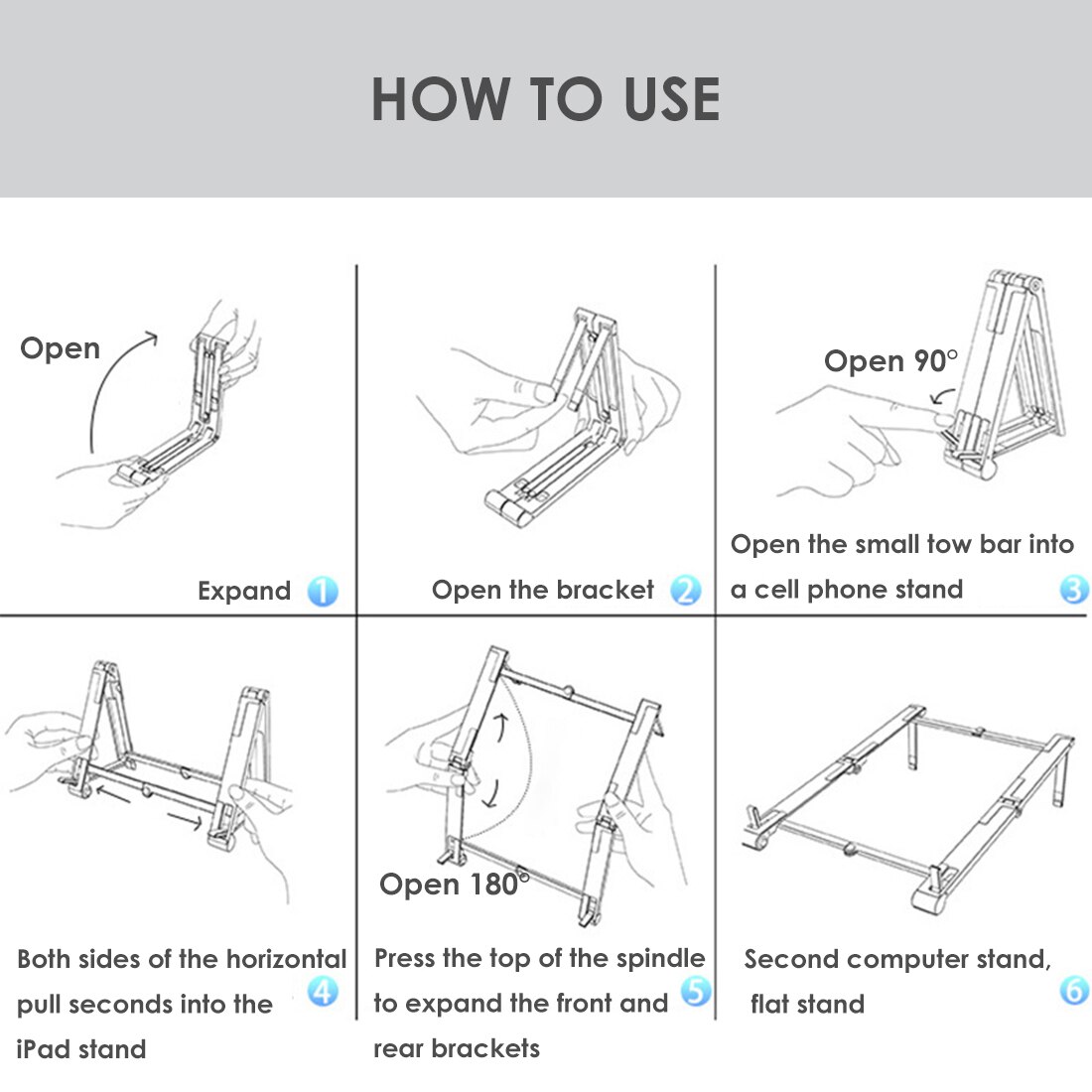 HOW TO USE

Open

Expand 1

Open the bracket 2

Open 90°

Open the small tow bar into a cell phone stand 3

Both sides of the horizontal pull seconds into the iPad stand 4

Open 180°

Press the top of the spindle to expand the front and rear brackets 5

Second computer stand, flat stand 6