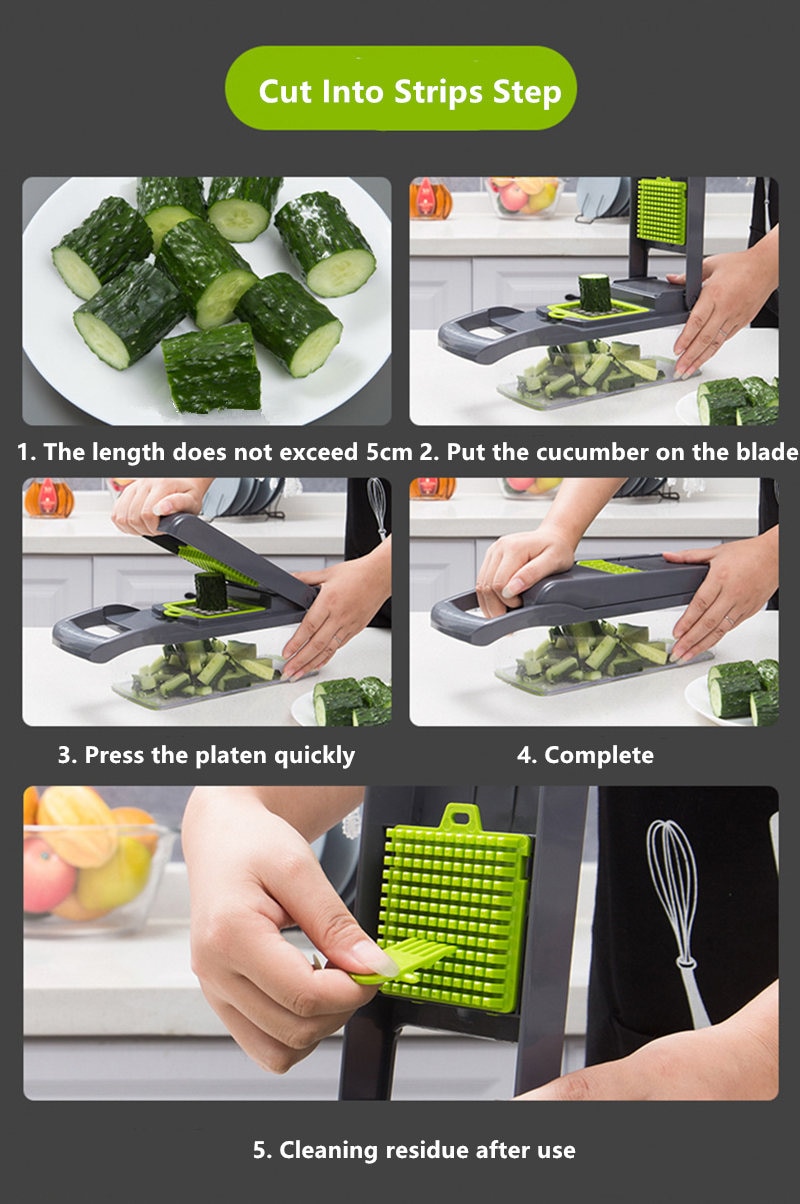 Cut Into Strips Step

1. The length does not exceed 5cm

2. Put the cucumber on the blade

3. Press the platen quickly

4. Complete

5. Cleaning residue after use