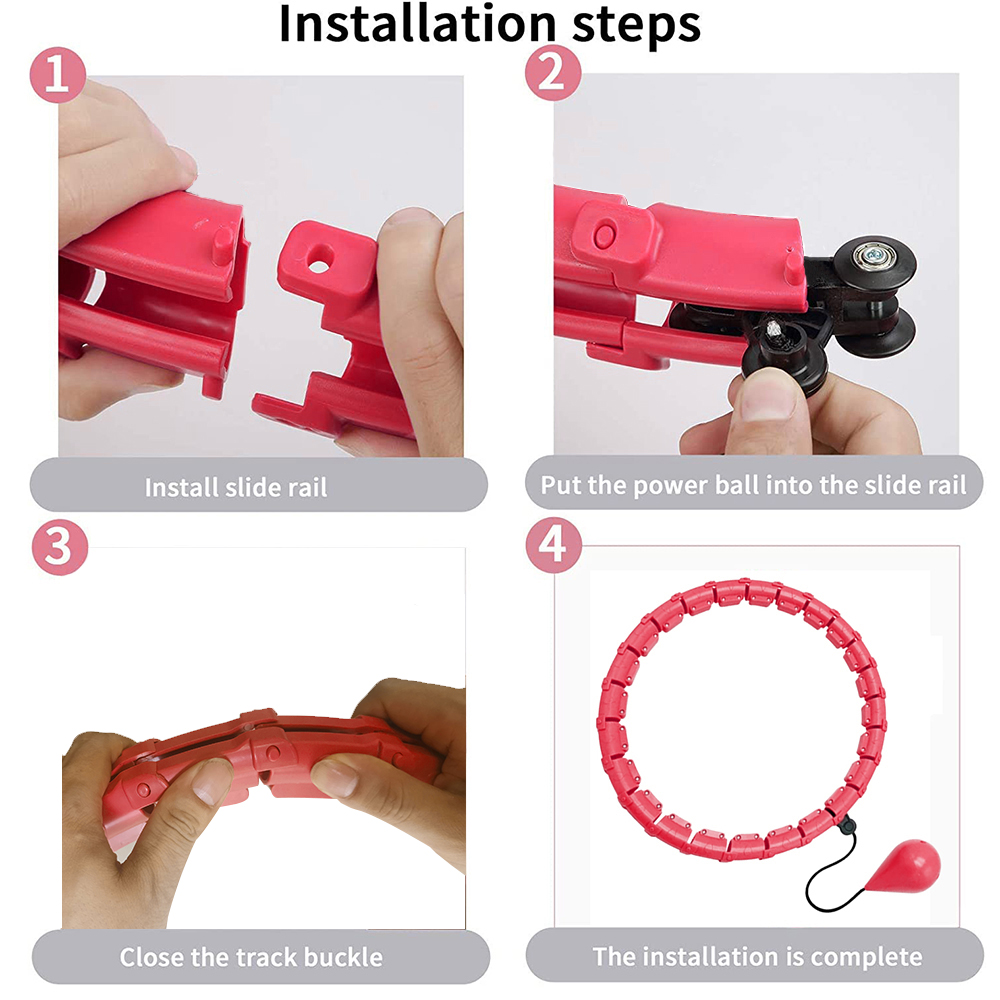 Installation steps

1

Install slide rail

2

Put the power ball into the slide rail

3

Close the track buckle

4

The installation is complete